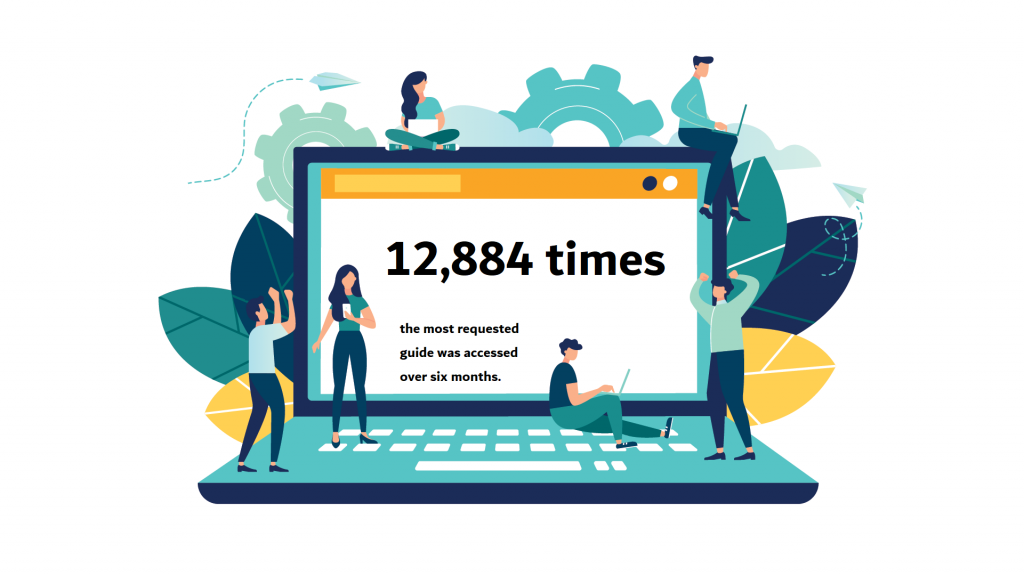 12,884 times

the most requested guide was accessed over six months.